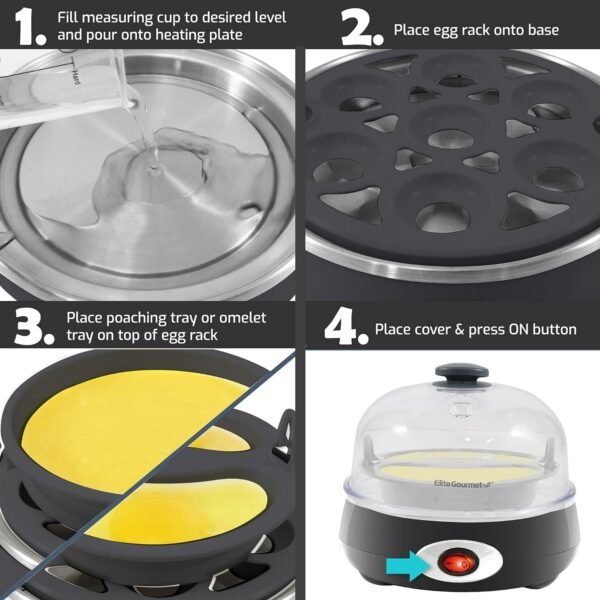 1. Fill measuring cup to desired level and pour onto heating plate

Hard

2. Place egg rack onto base

3. Place poaching tray or omelet tray on top of egg rack

4. Place cover & press ON button

Elite Gourmet